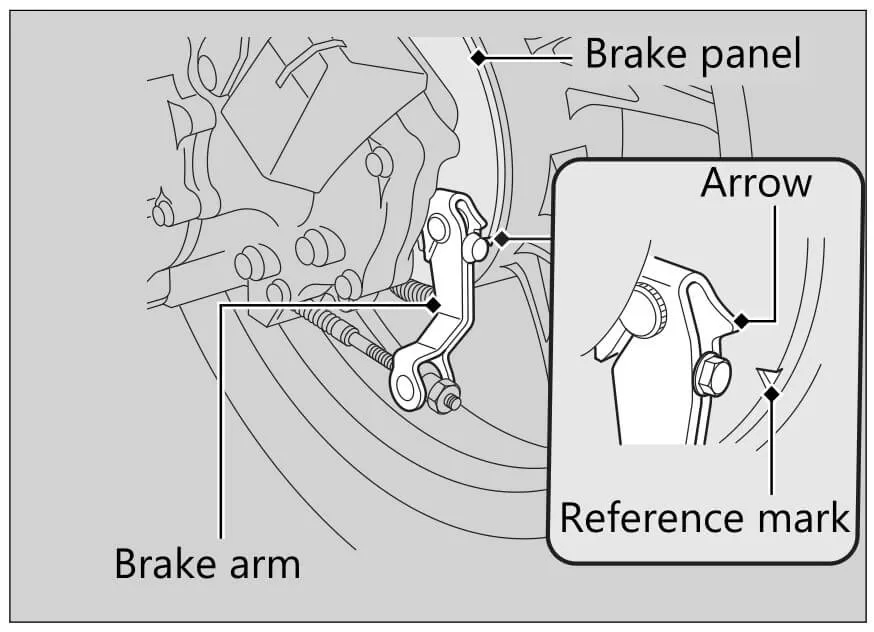 Brake panel
Arrow
Reference mark
Brake arm