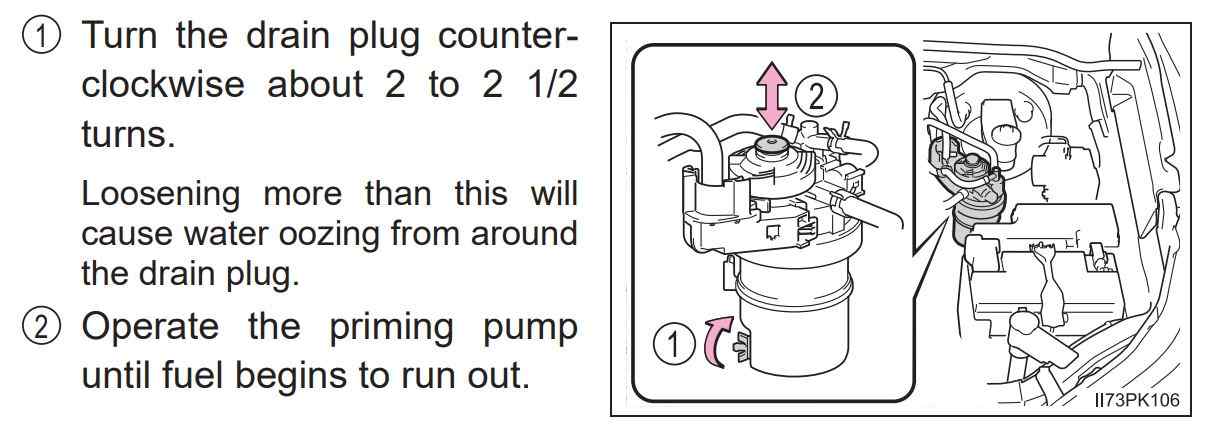 ① Turn the drain plug counterclockwise about 2 to 2 1/2 turns.

Loosening more than this will cause water oozing from around the drain plug.

② Operate the priming pump until fuel begins to run out.

②

①

II73PK106