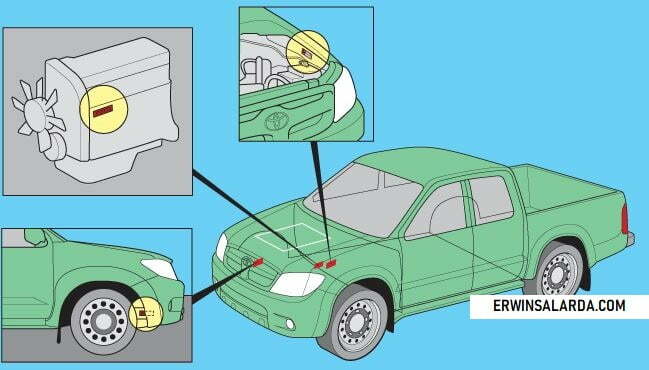 ERWINSALARDA.COM