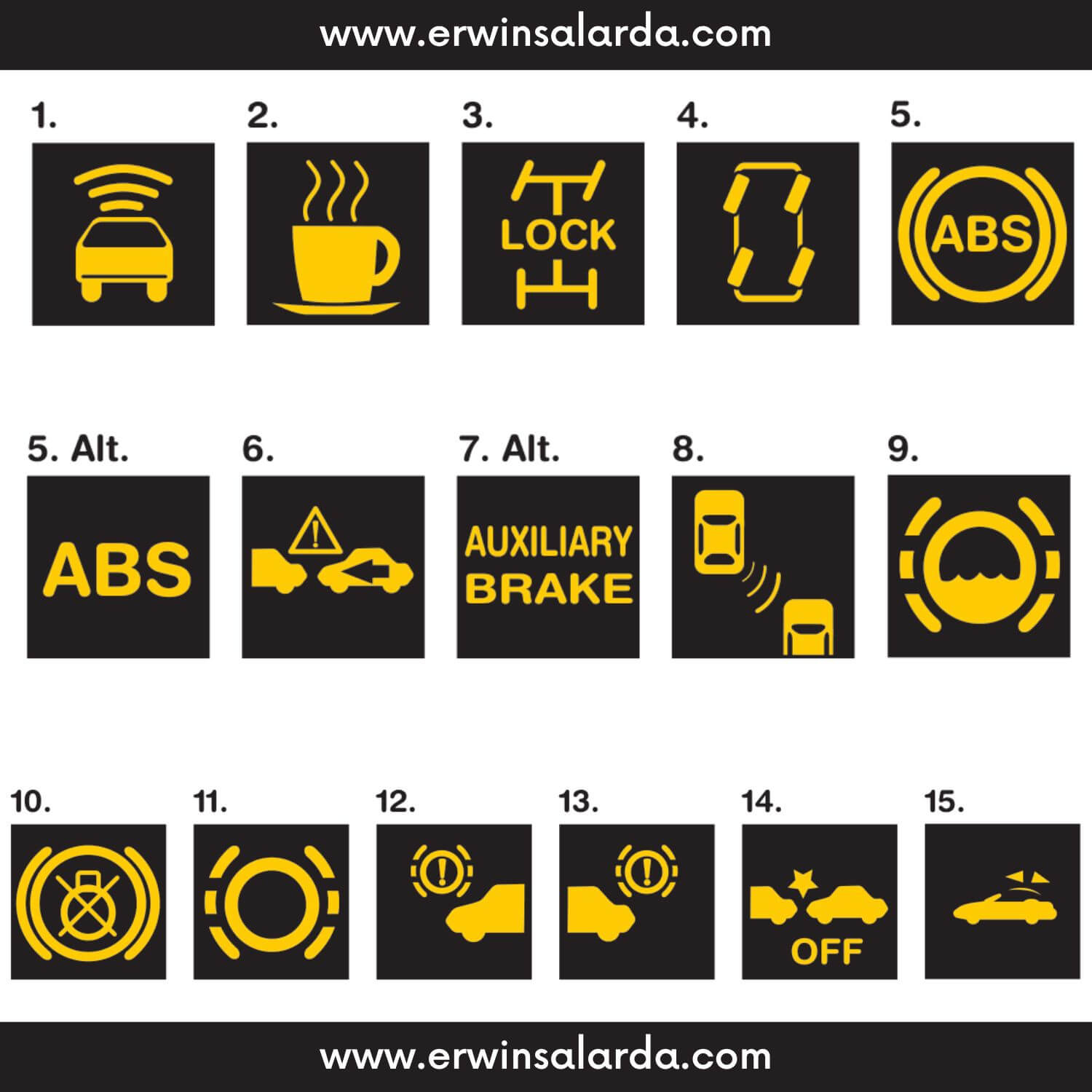 www.erwinsalarda.com

1.

2.

3.

LOCK

4.

5.

ABS

5. Alt.

ABS

6.

7. Alt.

AUXILIARY BRAKE

8.

9.

10.

11.

12.

13.

14.

OFF

15.

www.erwinsalarda.com