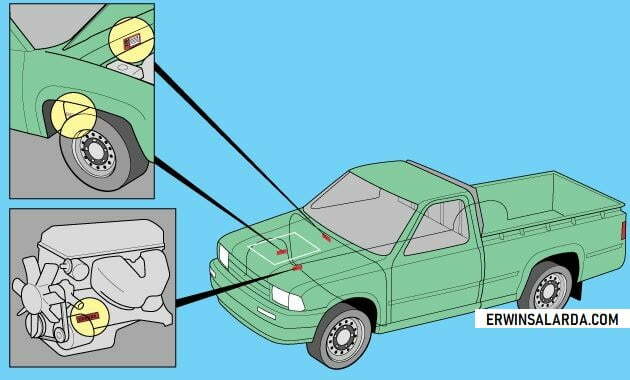 ERWINSALARDA.COM