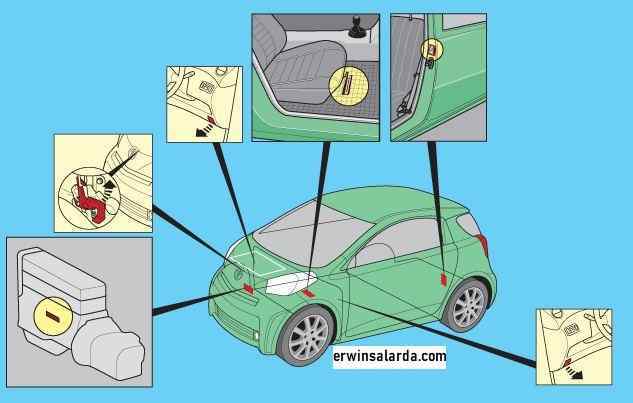 erwinsalarda.com