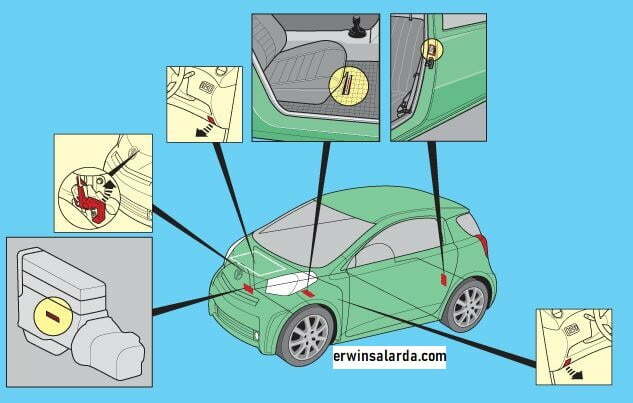 erwinsalarda.com