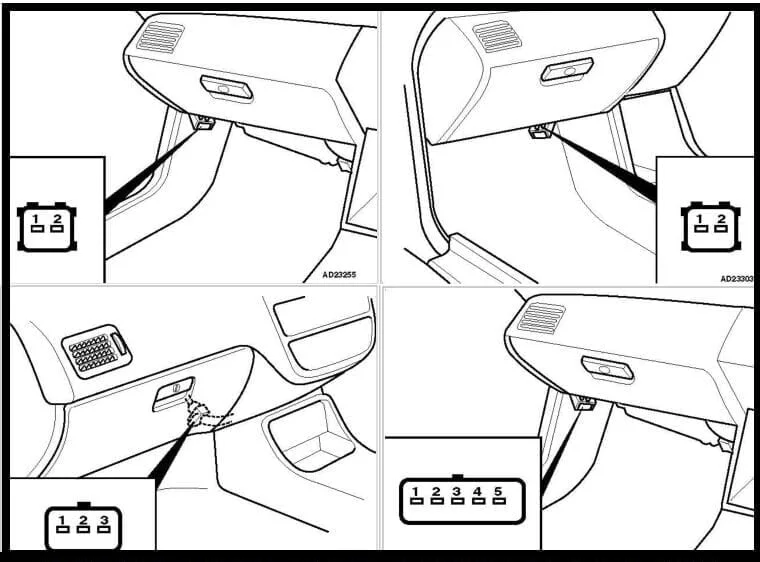 1 2

AD23255

1 2

AD23303

1 2 3

1 2 3 4 5