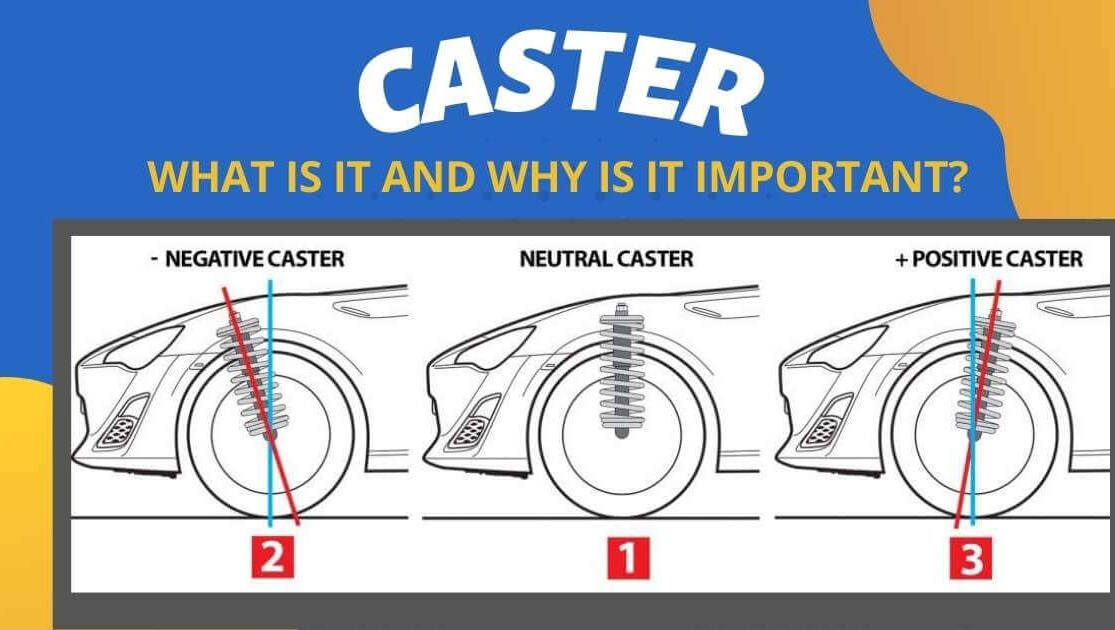 CASTER

WHAT IS IT AND WHY IS IT IMPORTANT?

- NEGATIVE CASTER

NEUTRAL CASTER

+ POSITIVE CASTER

2

1

3