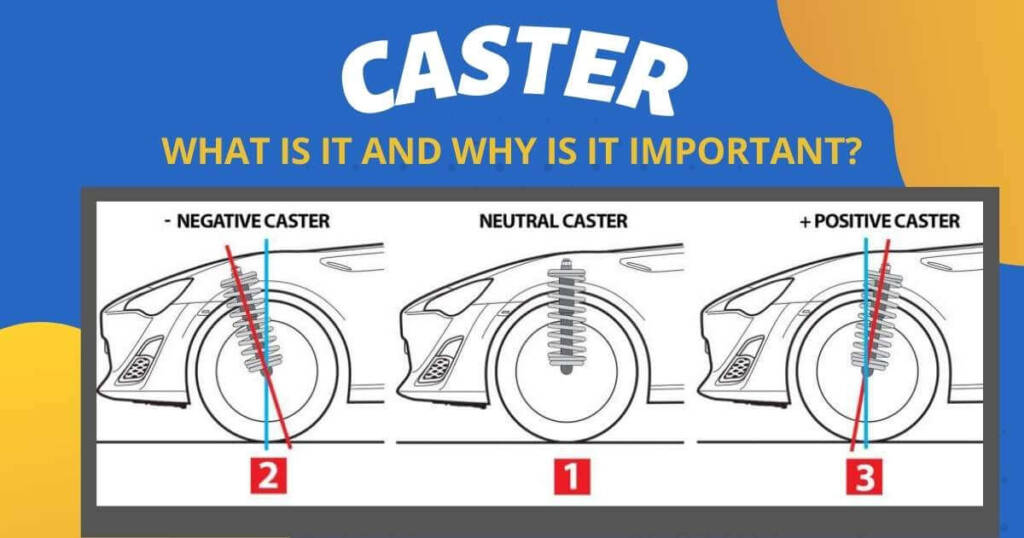 CASTER

WHAT IS IT AND WHY IS IT IMPORTANT?

- NEGATIVE CASTER

NEUTRAL CASTER

+ POSITIVE CASTER

2

1

3