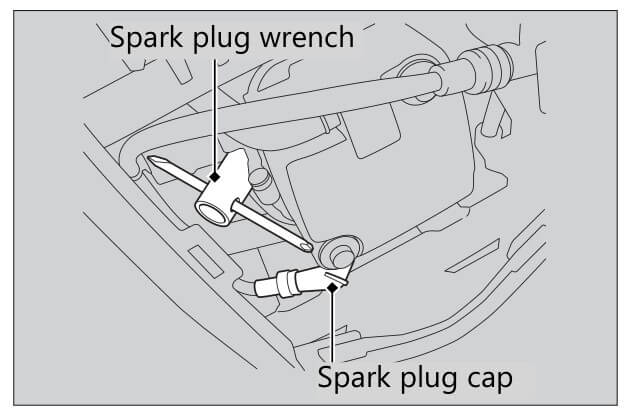 Spark plug wrench

Spark plug cap