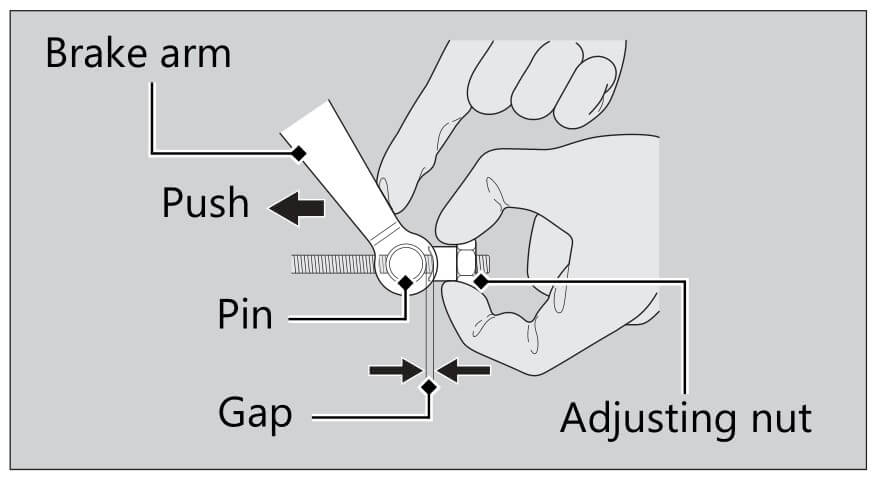 Brake arm
Push
Pin
Gap
Adjusting nut