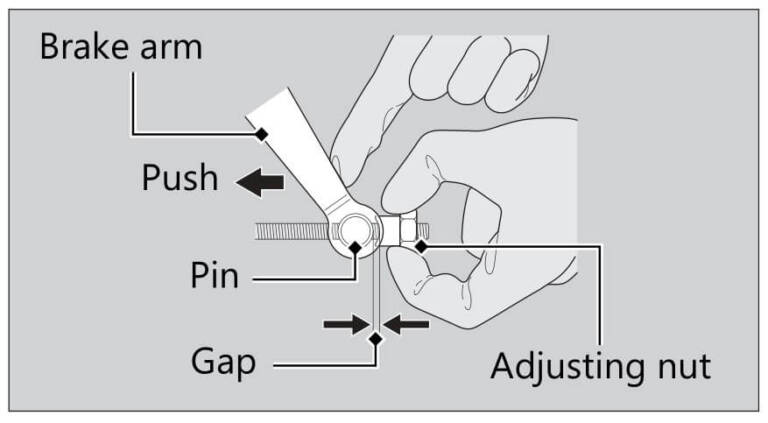 Brake arm

Push

Pin

Gap

Adjusting nut