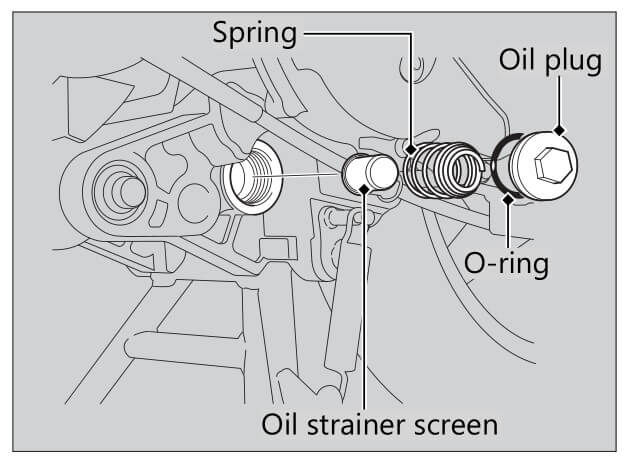 Spring
Oil plug
O-ring
Oil strainer screen