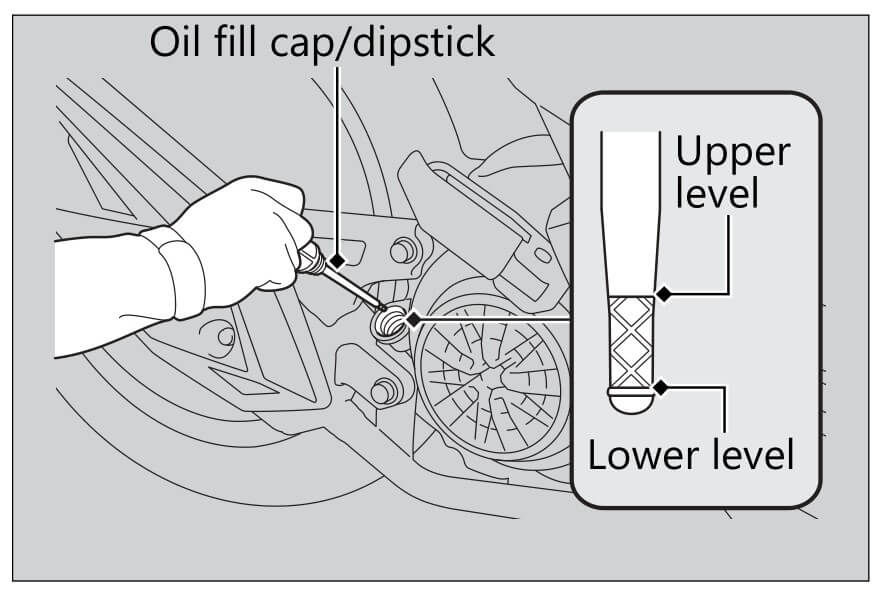 Oil fill cap/dipstick

Upper level

Lower level