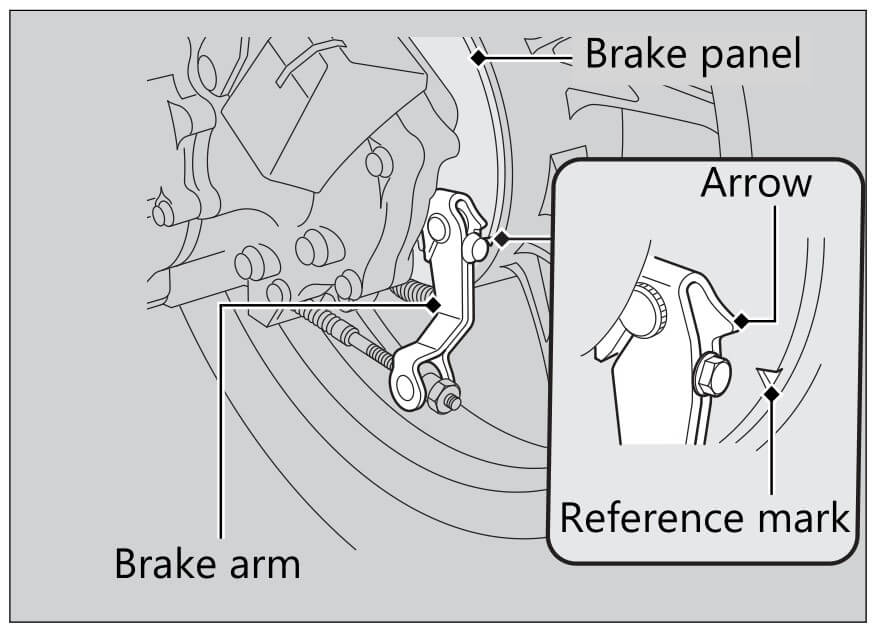 Brake panel
Arrow
Reference mark
Brake arm