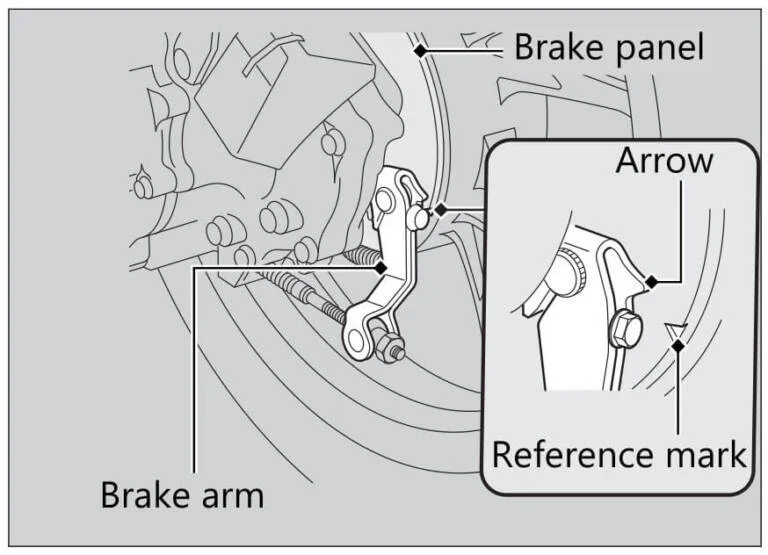 Brake panel
Arrow
Reference mark
Brake arm