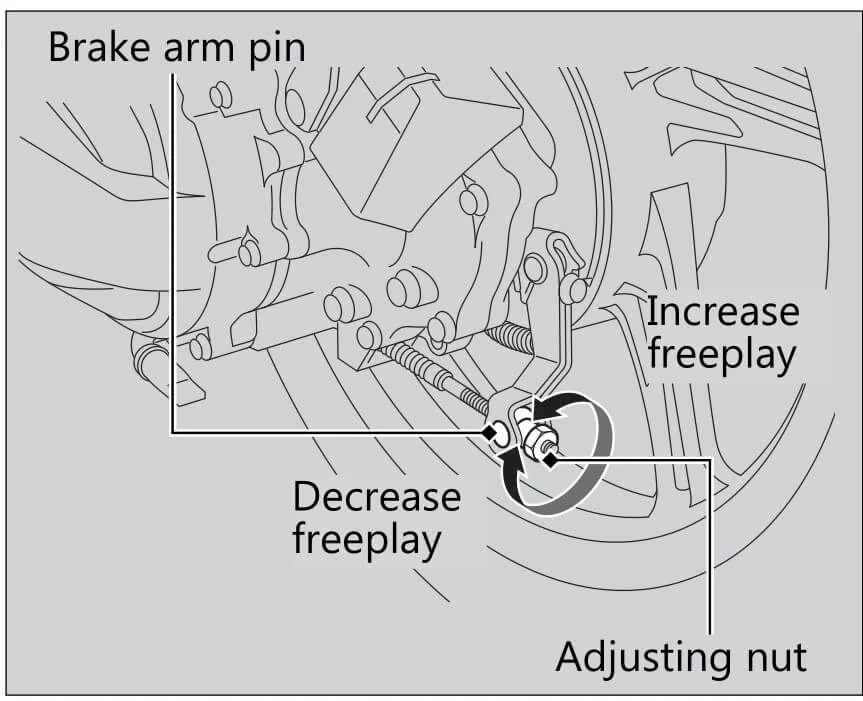 Brake arm pin

Increase freeplay

Decrease freeplay

Adjusting nut