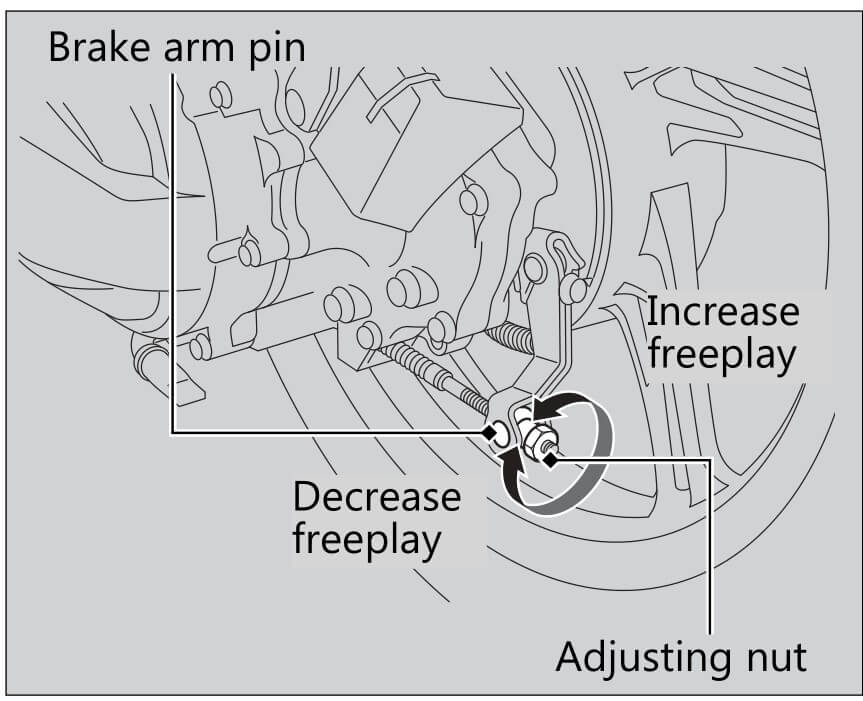 Brake arm pin

Increase freeplay

Decrease freeplay

Adjusting nut