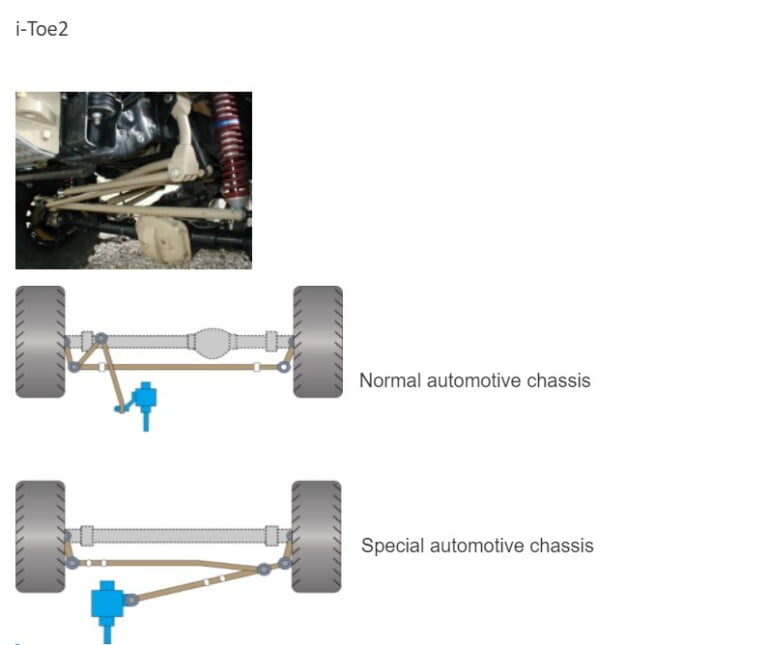 i-Toe2

Normal automotive chassis

Special automotive chassis