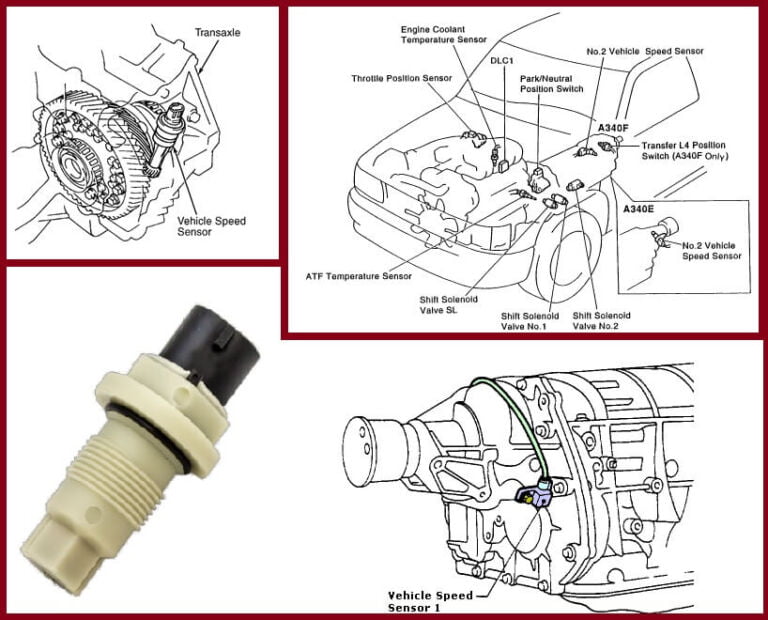 Transaxle

Vehicle Speed Sensor

Engine Coolant Temperature Sensor

DLC1

No.2 Vehicle Speed Sensor

Throttle Position Sensor

Park/Neutral Position Switch

A340F

Transfer L4 Position Switch (A340F Only)

A340E

No.2 Vehicle Speed Sensor

ATF Temperature Sensor

Shift Solenoid Valve SL

Shift Solenoid Valve No.1

Shift Solenoid Valve No.2

Vehicle Speed Sensor 1