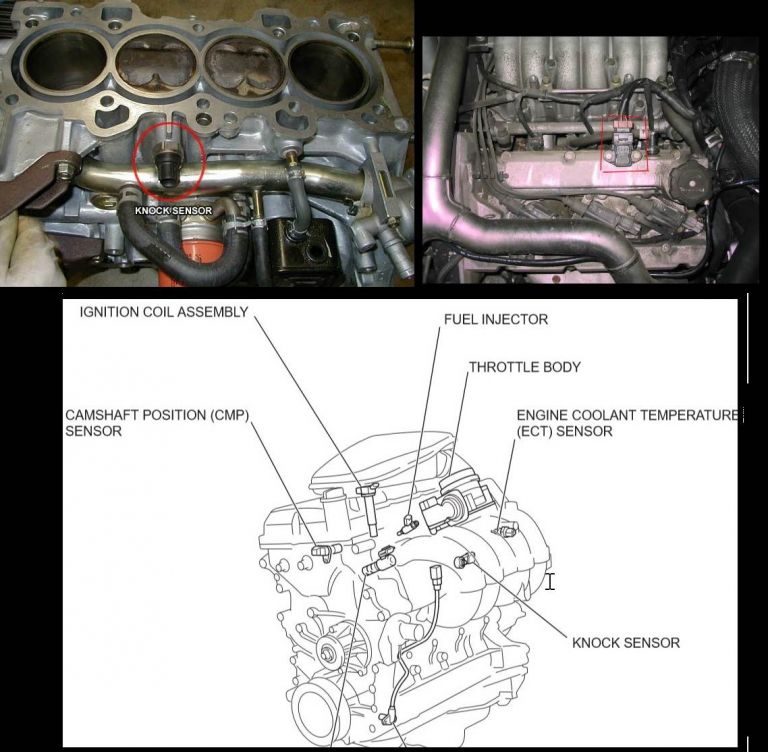 KNOCK SENSOR

IGNITION COIL ASSEMBLY

FUEL INJECTOR

THROTTLE BODY

CAMSHAFT POSITION (CMP) SENSOR

ENGINE COOLANT TEMPERATURE (ECT) SENSOR

KNOCK SENSOR