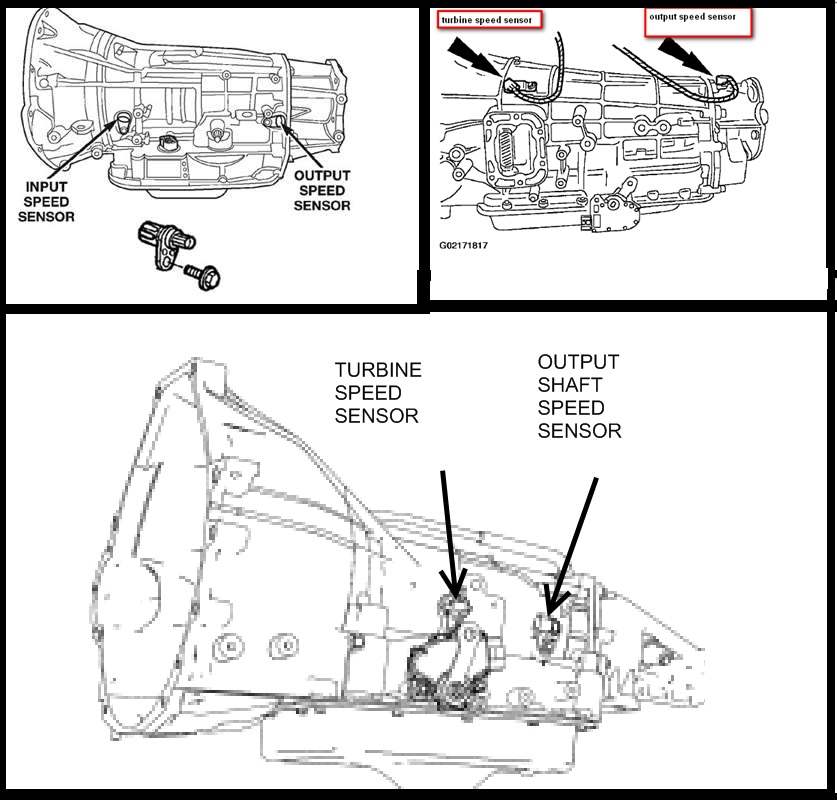 INPUT SPEED SENSOR

OUTPUT SPEED SENSOR

turbine speed sensor

output speed sensor

G02171817

TURBINE SPEED SENSOR

OUTPUT SHAFT SPEED SENSOR