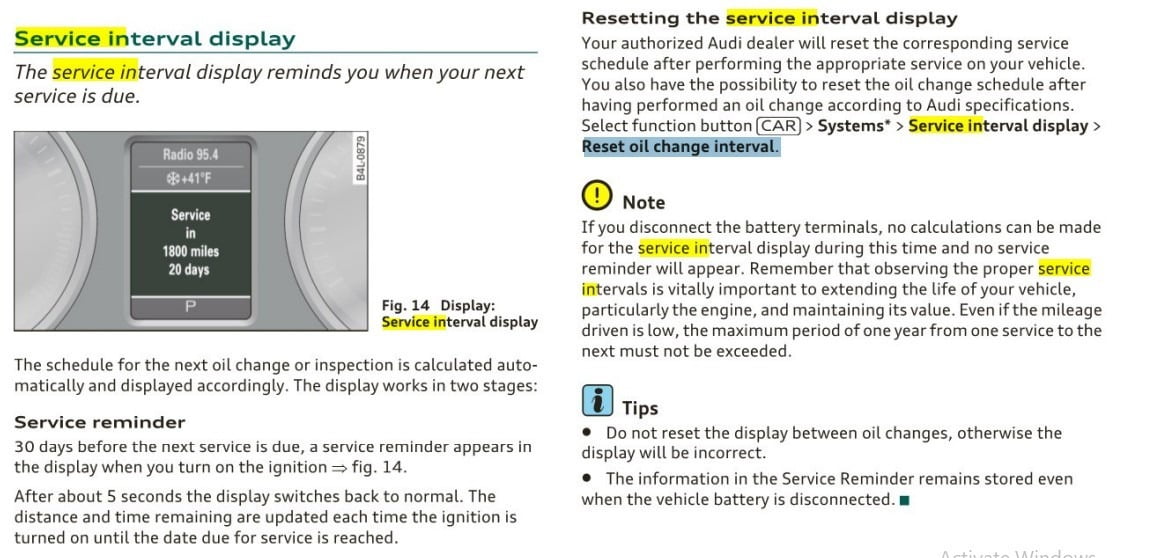 Service interval display

The service interval display reminds you when your next service is due.

Radio 95.4
❄+41°F
Service
in
1800 miles
20 days
P

B4L-0879

Fig. 14 Display: Service interval display

The schedule for the next oil change or inspection is calculated automatically and displayed accordingly. The display works in two stages:

Service reminder

30 days before the next service is due, a service reminder appears in the display when you turn on the ignition ⇒ fig. 14.

After about 5 seconds the display switches back to normal. The distance and time remaining are updated each time the ignition is turned on until the date due for service is reached.

Resetting the service interval display

Your authorized Audi dealer will reset the corresponding service schedule after performing the appropriate service on your vehicle. You also have the possibility to reset the oil change schedule after having performed an oil change according to Audi specifications. Select function button CAR > Systems* > Service interval display > Reset oil change interval.

Note

If you disconnect the battery terminals, no calculations can be made for the service interval display during this time and no service reminder will appear. Remember that observing the proper service intervals is vitally important to extending the life of your vehicle, particularly the engine, and maintaining its value. Even if the mileage driven is low, the maximum period of one year from one service to the next must not be exceeded.

Tips

• Do not reset the display between oil changes, otherwise the display will be incorrect.

• The information in the Service Reminder remains stored even when the vehicle battery is disconnected. ■

Activate Windows