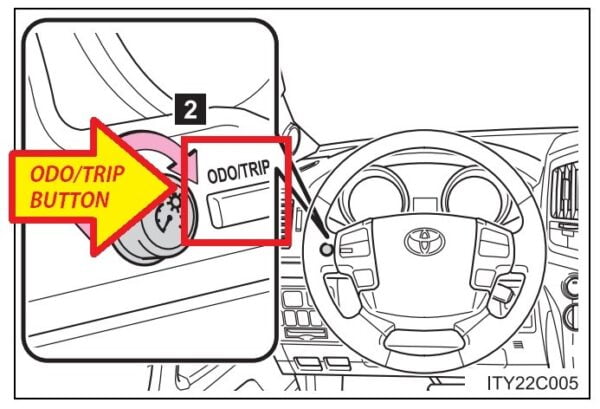 2

ODO/TRIP BUTTON

ODO/TRIP

ITY22C005