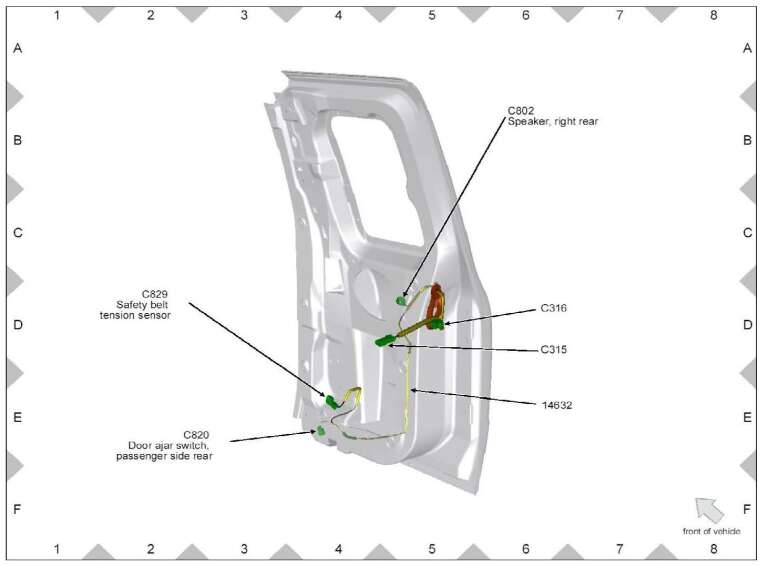 1 2 3 4 5 6 7 8

A
B
C
D
E
F

A
B
C
D
E
F

C802
Speaker, right rear

C829
Safety belt
tension sensor

C316

C315

14632

C820
Door ajar switch,
passenger side rear

front of vehicle

1 2 3 4 5 6 7 8