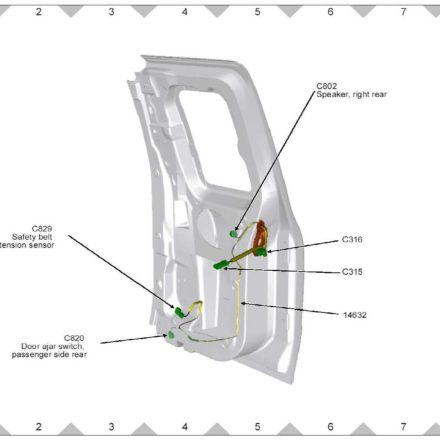 2 3 4 5 6 7

C802
Speaker, right rear

C829
Safety belt
tension sensor

C316

C315

14632

C820
Door ajar switch,
passenger side rear

2 3 4 5 6 7