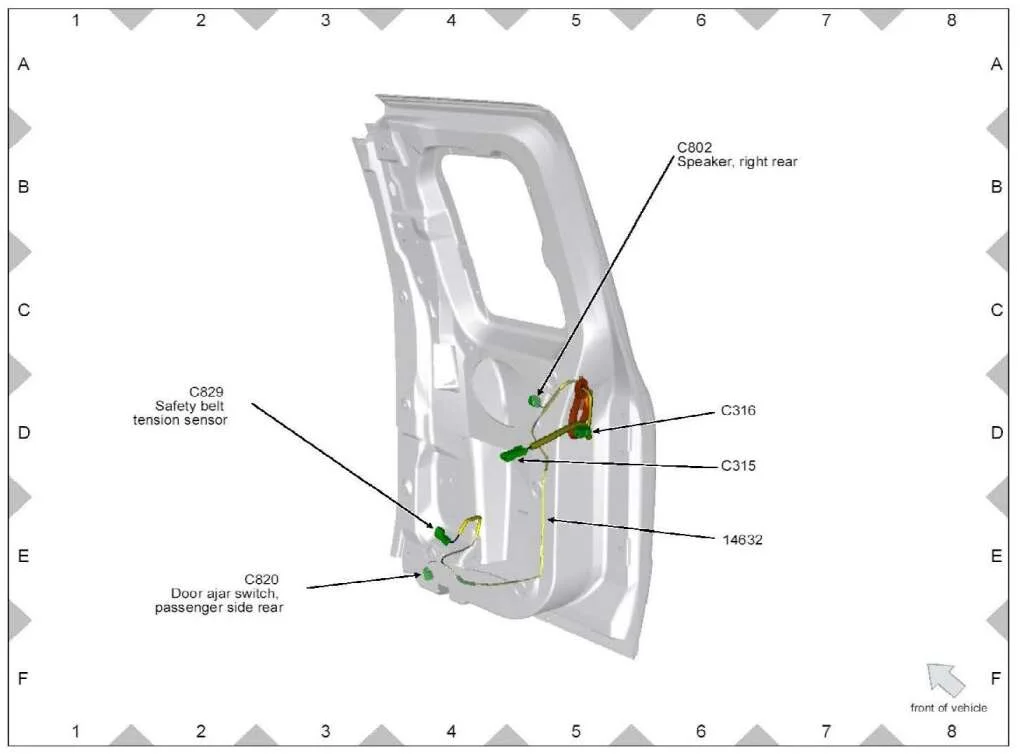 1 2 3 4 5 6 7 8

A
B
C
D
E
F

C802
Speaker, right rear

C829
Safety belt
tension sensor

C316

C315

14632

C820
Door ajar switch,
passenger side rear

front of vehicle

A
B
C
D
E
F

1 2 3 4 5 6 7 8