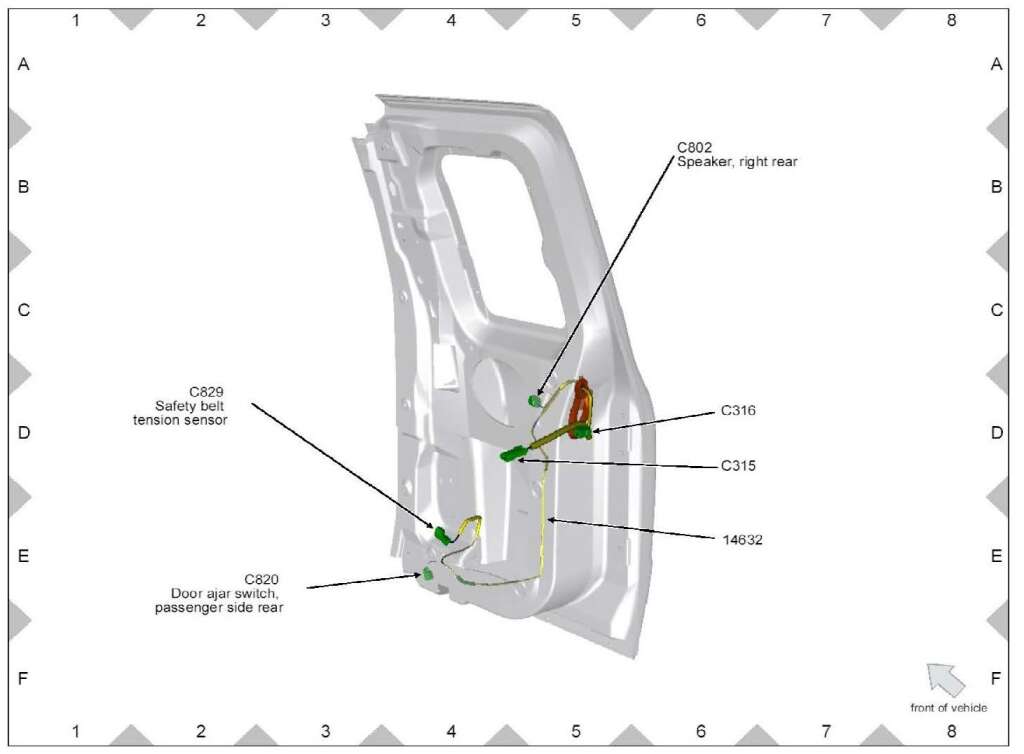 1 2 3 4 5 6 7 8

A
B
C
D
E
F

A
B
C
D
E
F

C802
Speaker, right rear

C829
Safety belt
tension sensor

C316

C315

14632

C820
Door ajar switch,
passenger side rear

front of vehicle

1 2 3 4 5 6 7 8