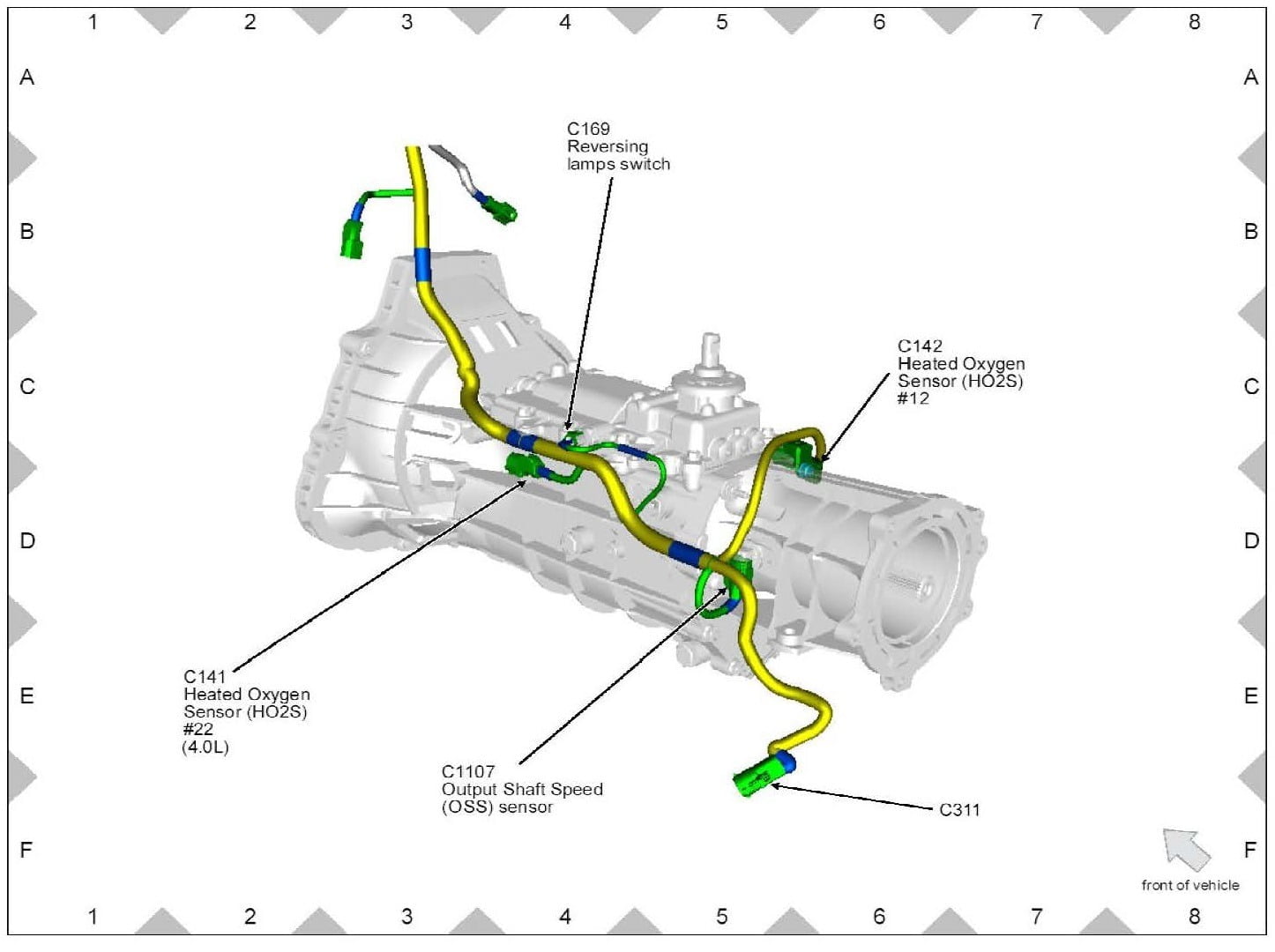 1 2 3 4 5 6 7 8

A A

B B

C C

D D

E E

F F

C169
Reversing
lamps switch

C142
Heated Oxygen
Sensor (HO2S)
#12

C141
Heated Oxygen
Sensor (HO2S)
#22
(4.0L)

C1107
Output Shaft Speed
(OSS) sensor

C311

front of vehicle

1 2 3 4 5 6 7 8