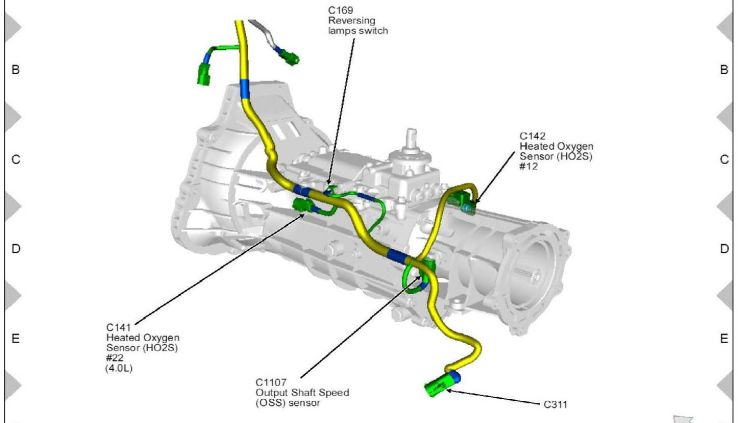 B
C
D
E

C169
Reversing
lamps switch

C142
Heated Oxygen
Sensor (HO2S)
#12

C141
Heated Oxygen
Sensor (HO2S)
#22
(4.0L)

C1107
Output Shaft Speed
(OSS) sensor

C311

B
C
D
E