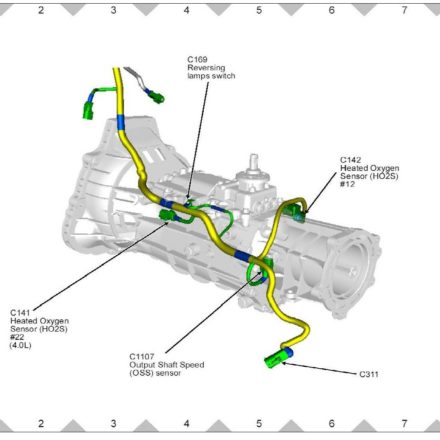 2 3 4 5 6 7

C169
Reversing
lamps switch

C142
Heated Oxygen
Sensor (HO2S)
#12

C141
Heated Oxygen
Sensor (HO2S)
#22
(4.0L)

C1107
Output Shaft Speed
(OSS) sensor

C311

2 3 4 5 6 7