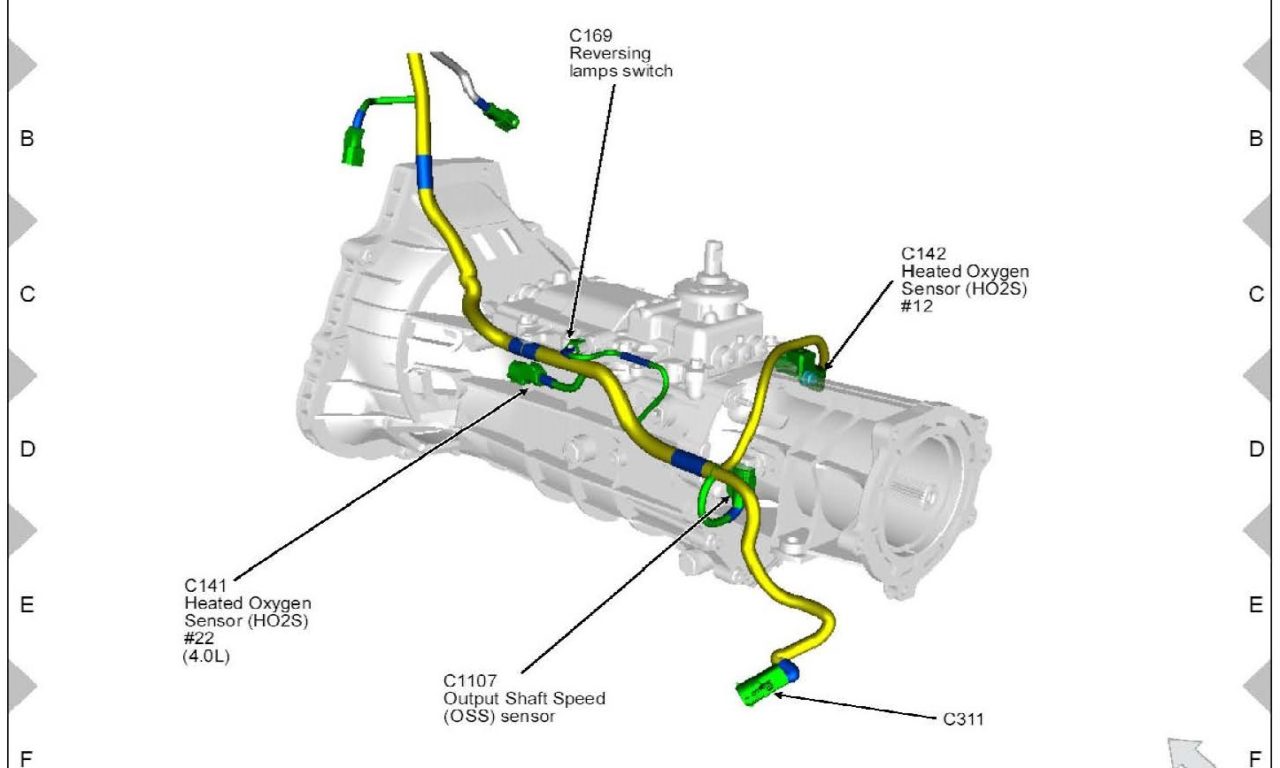 B
C
D
E
F

C169
Reversing
lamps switch

C142
Heated Oxygen
Sensor (HO2S)
#12

C141
Heated Oxygen
Sensor (HO2S)
#22
(4.0L)

C1107
Output Shaft Speed
(OSS) sensor

C311

B
C
D
E
F