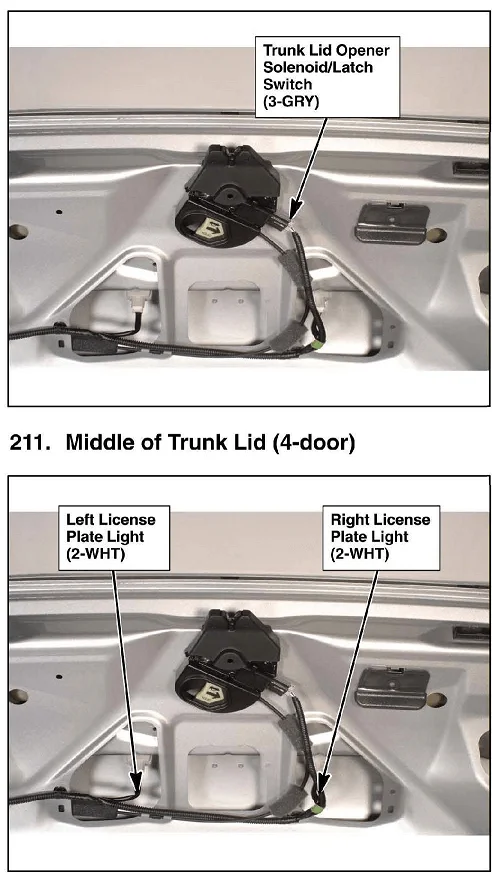 Trunk Lid Opener Solenoid/Latch Switch (3-GRY)

211. Middle of Trunk Lid (4-door)

Left License Plate Light (2-WHT)

Right License Plate Light (2-WHT)