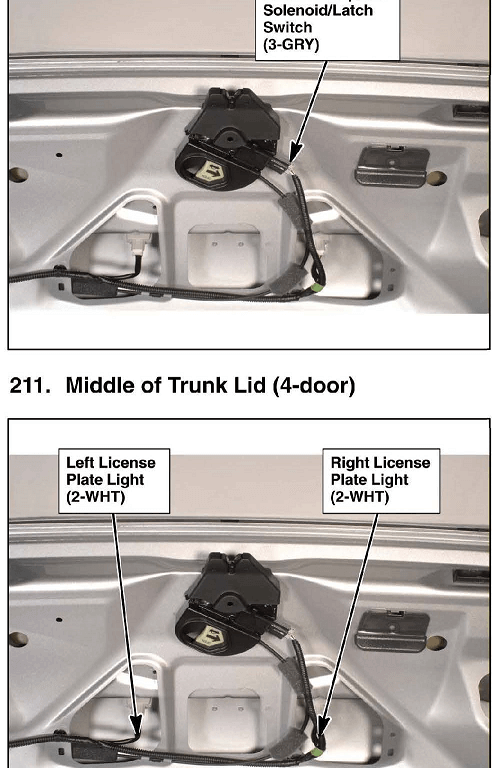 Solenoid/Latch Switch (3-GRY)

211. Middle of Trunk Lid (4-door)

Left License Plate Light (2-WHT)

Right License Plate Light (2-WHT)