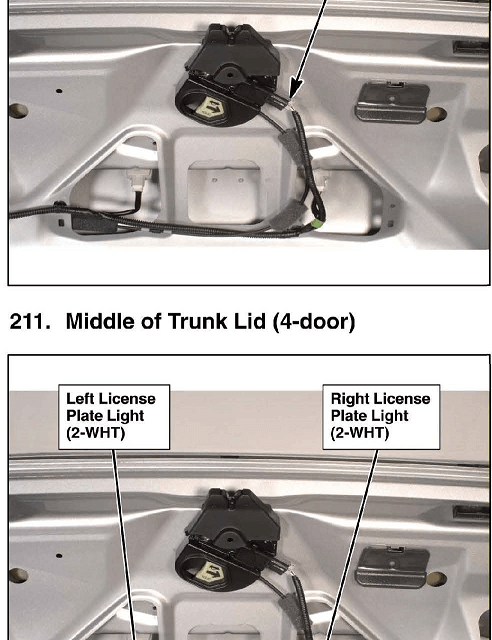 211. Middle of Trunk Lid (4-door)

Left License Plate Light (2-WHT)

Right License Plate Light (2-WHT)