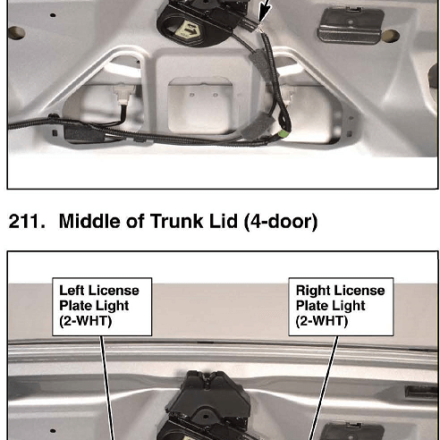 211. Middle of Trunk Lid (4-door)

Left License Plate Light (2-WHT)

Right License Plate Light (2-WHT)