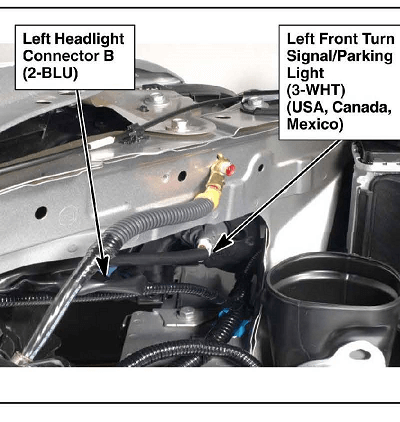 Left Headlight Connector B (2-BLU)

Left Front Turn Signal/Parking Light (3-WHT) (USA, Canada, Mexico)