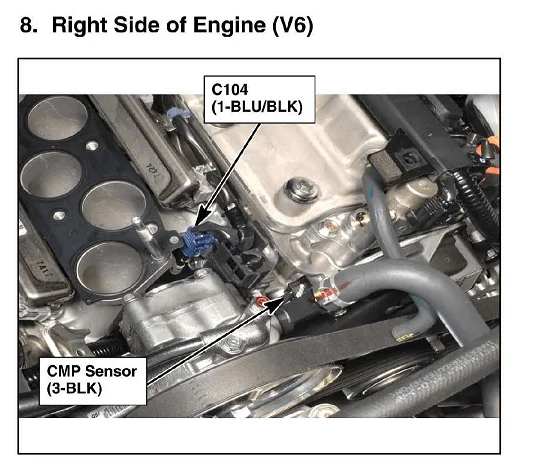 8. Right Side of Engine (V6)

C104
(1-BLU/BLK)

CMP Sensor
(3-BLK)