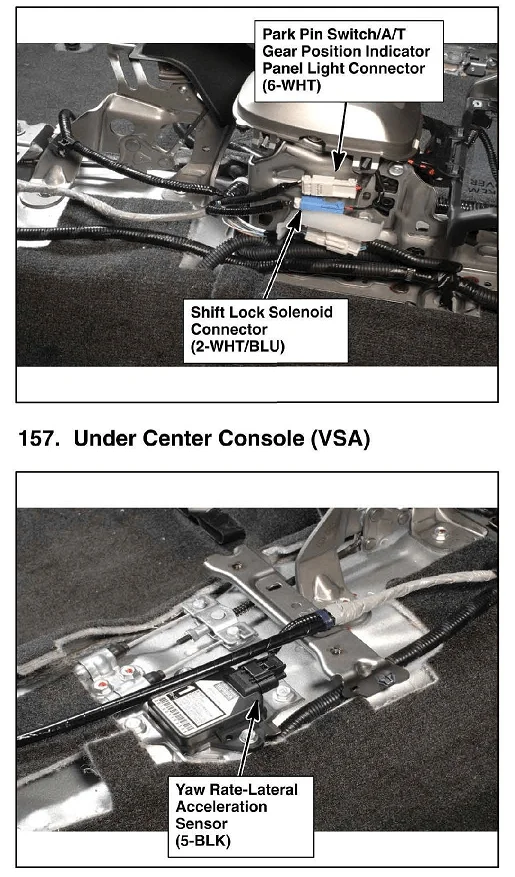 Park Pin Switch/A/T Gear Position Indicator Panel Light Connector (6-WHT)

Shift Lock Solenoid Connector (2-WHT/BLU)

157. Under Center Console (VSA)

Yaw Rate-Lateral Acceleration Sensor (5-BLK)