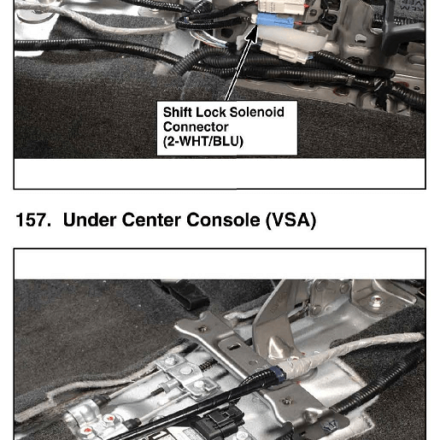 Shift Lock Solenoid Connector (2-WHT/BLU)

157. Under Center Console (VSA)