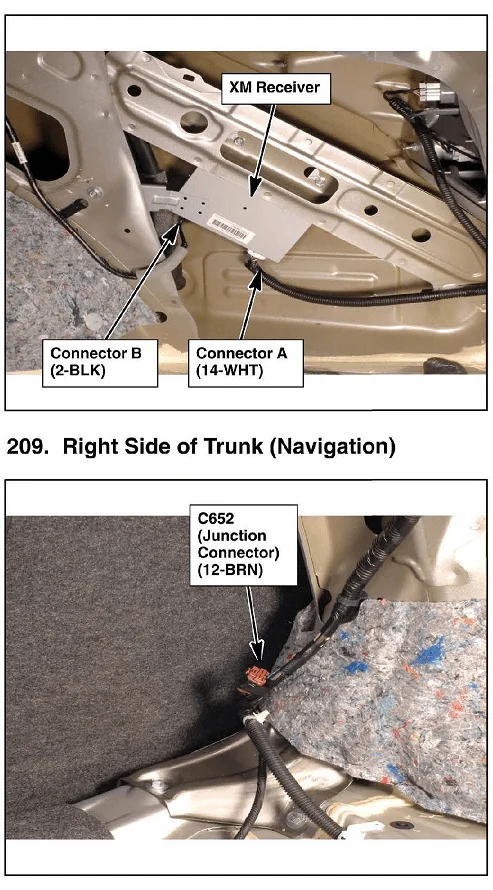 XM Receiver

Connector B
(2-BLK)

Connector A
(14-WHT)

209. Right Side of Trunk (Navigation)

C652
(Junction
Connector)
(12-BRN)