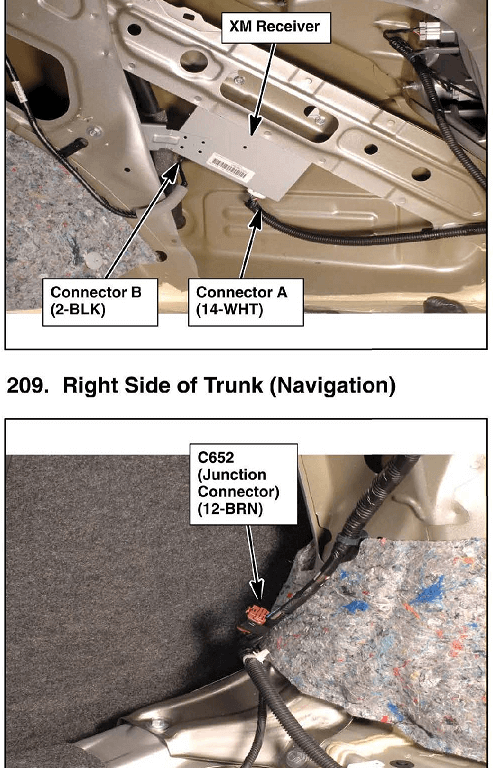 XM Receiver

Connector B
(2-BLK)

Connector A
(14-WHT)

209. Right Side of Trunk (Navigation)

C652
(Junction
Connector)
(12-BRN)