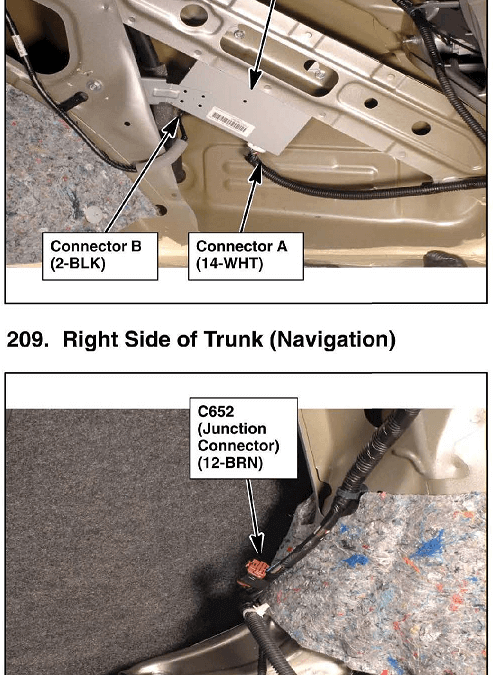 Connector B
(2-BLK)

Connector A
(14-WHT)

209. Right Side of Trunk (Navigation)

C652
(Junction
Connector)
(12-BRN)