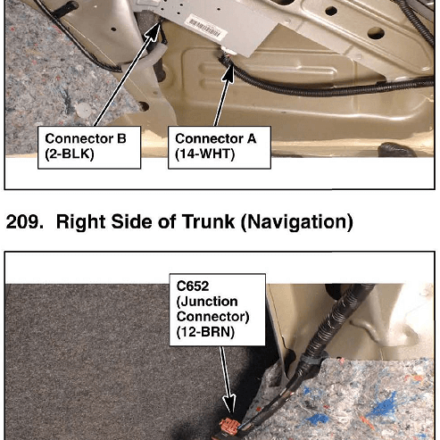 Connector B
(2-BLK)

Connector A
(14-WHT)

209. Right Side of Trunk (Navigation)

C652
(Junction
Connector)
(12-BRN)