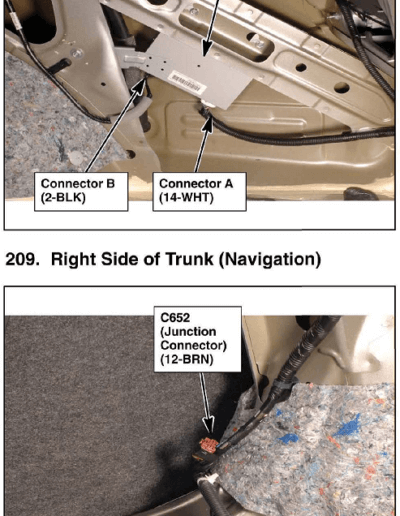 Connector B
(2-BLK)

Connector A
(14-WHT)

209. Right Side of Trunk (Navigation)

C652
(Junction
Connector)
(12-BRN)