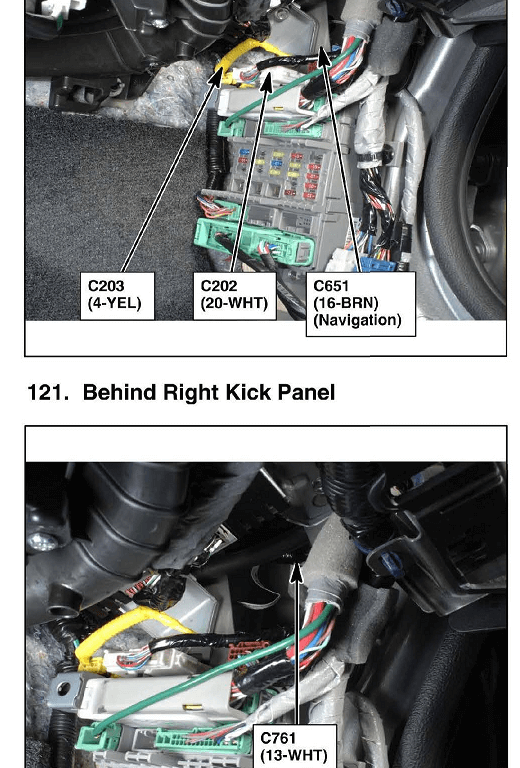 C203
(4-YEL)

C202
(20-WHT)

C651
(16-BRN)
(Navigation)

121. Behind Right Kick Panel

C761
(13-WHT)