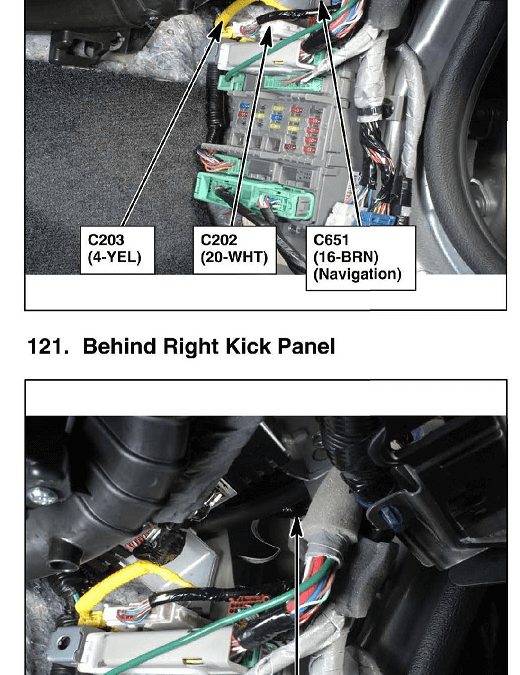 C203
(4-YEL)

C202
(20-WHT)

C651
(16-BRN)
(Navigation)

121. Behind Right Kick Panel