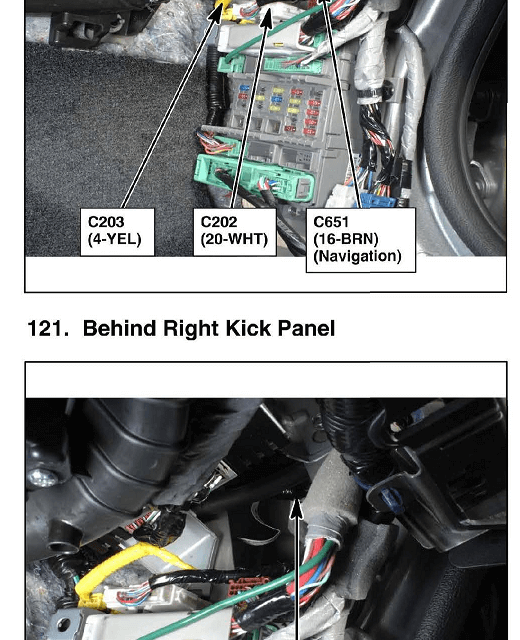 C203
(4-YEL)

C202
(20-WHT)

C651
(16-BRN)
(Navigation)

121. Behind Right Kick Panel