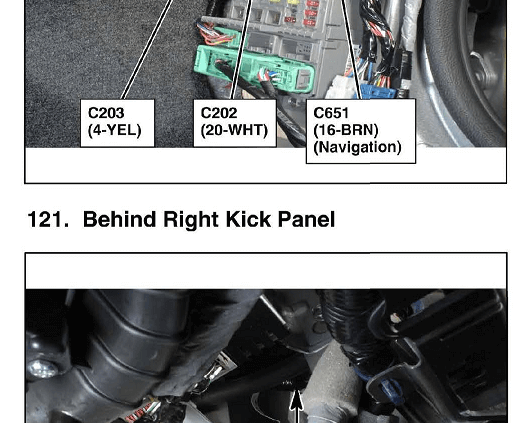 C203
(4-YEL)

C202
(20-WHT)

C651
(16-BRN)
(Navigation)

121. Behind Right Kick Panel